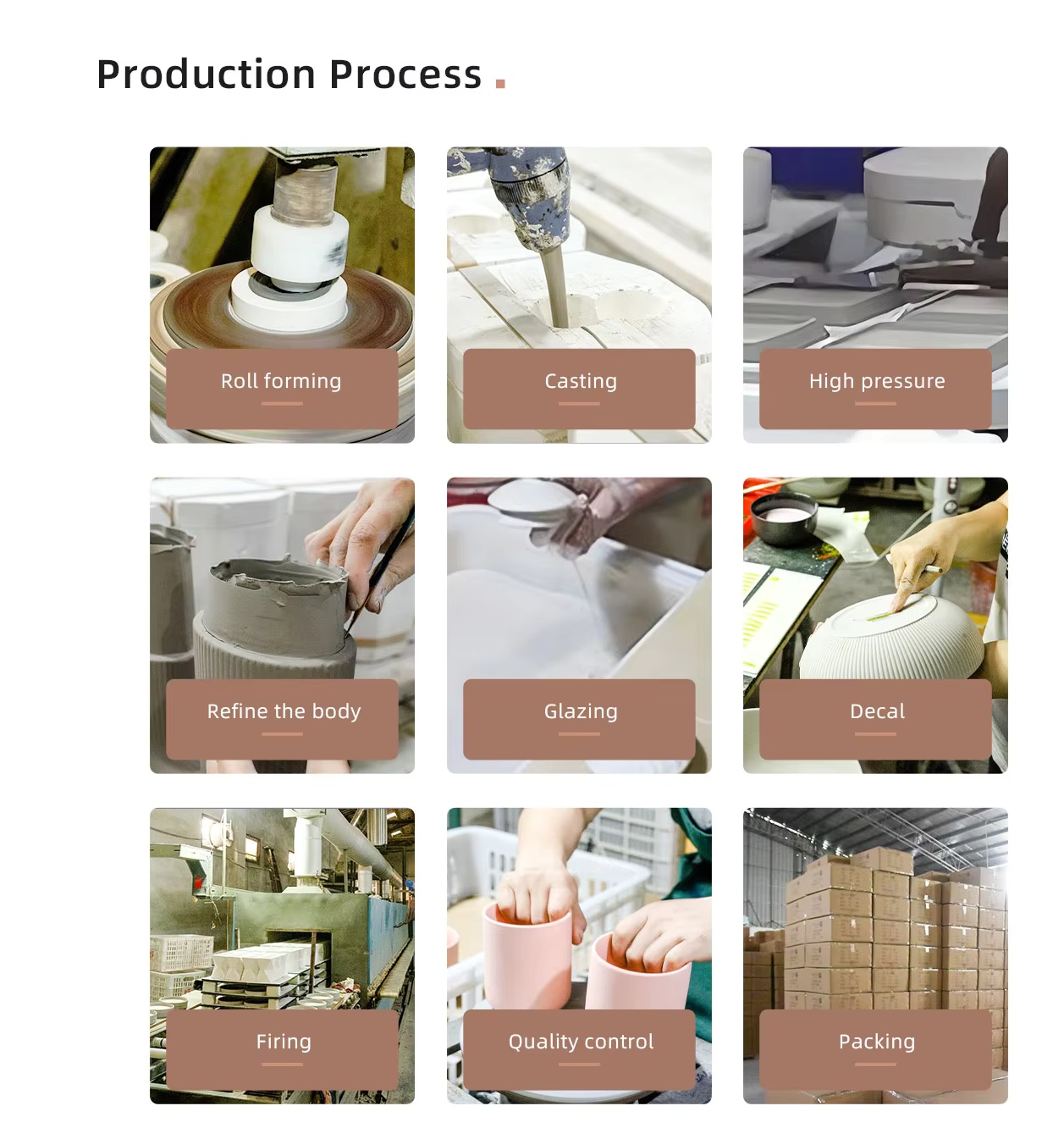 Production Process .

Roll forming

Casting

High pressure

Refine the body

Glazing

Decal

Firing

Quality control

Packing